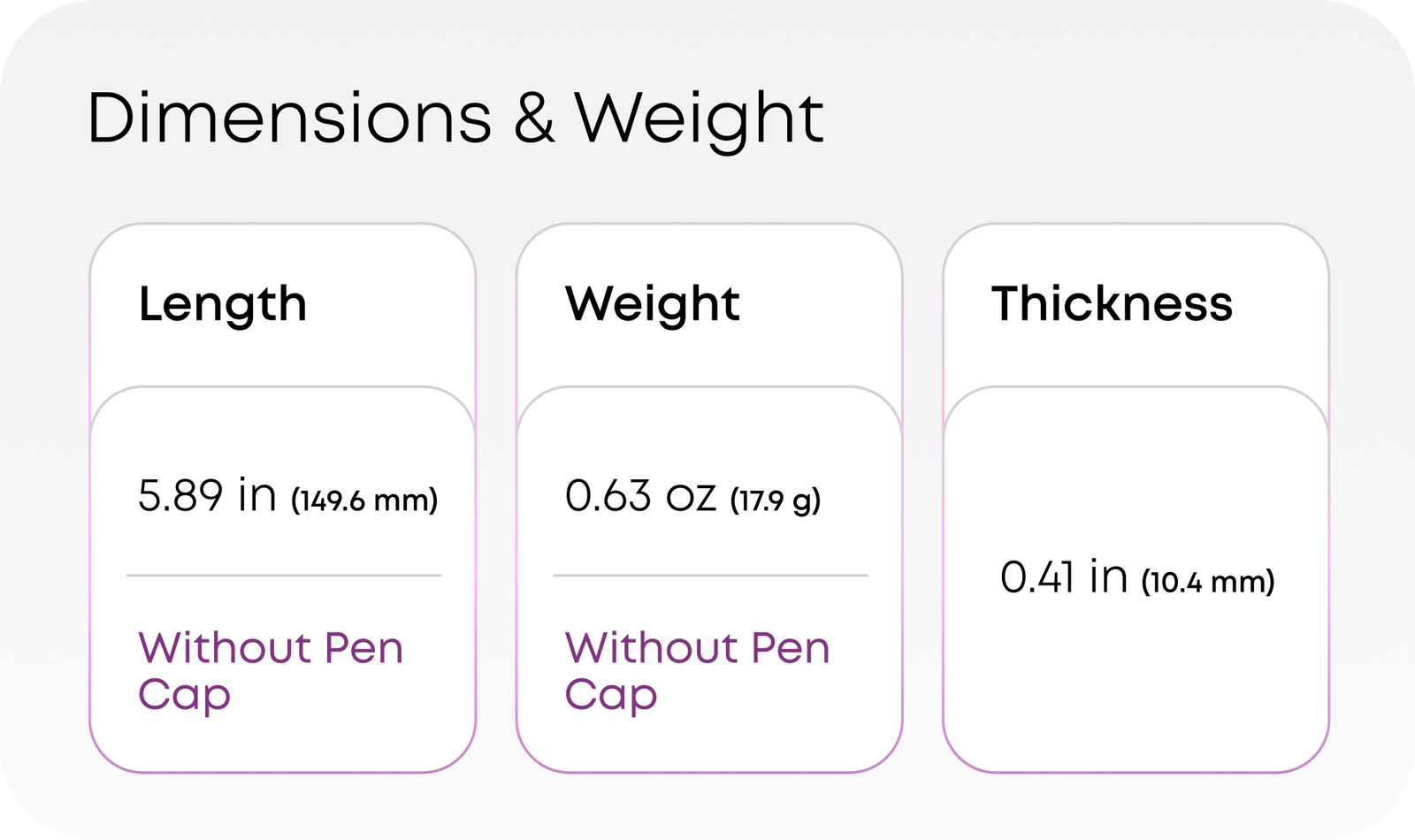 Dimensions & Weight

Length

5.89 in (149.6 mm)

Without Pen Cap

Weight

0.63 oz (17.9 g)

Without Pen Cap

Thickness

0.41 in (10.4 mm)